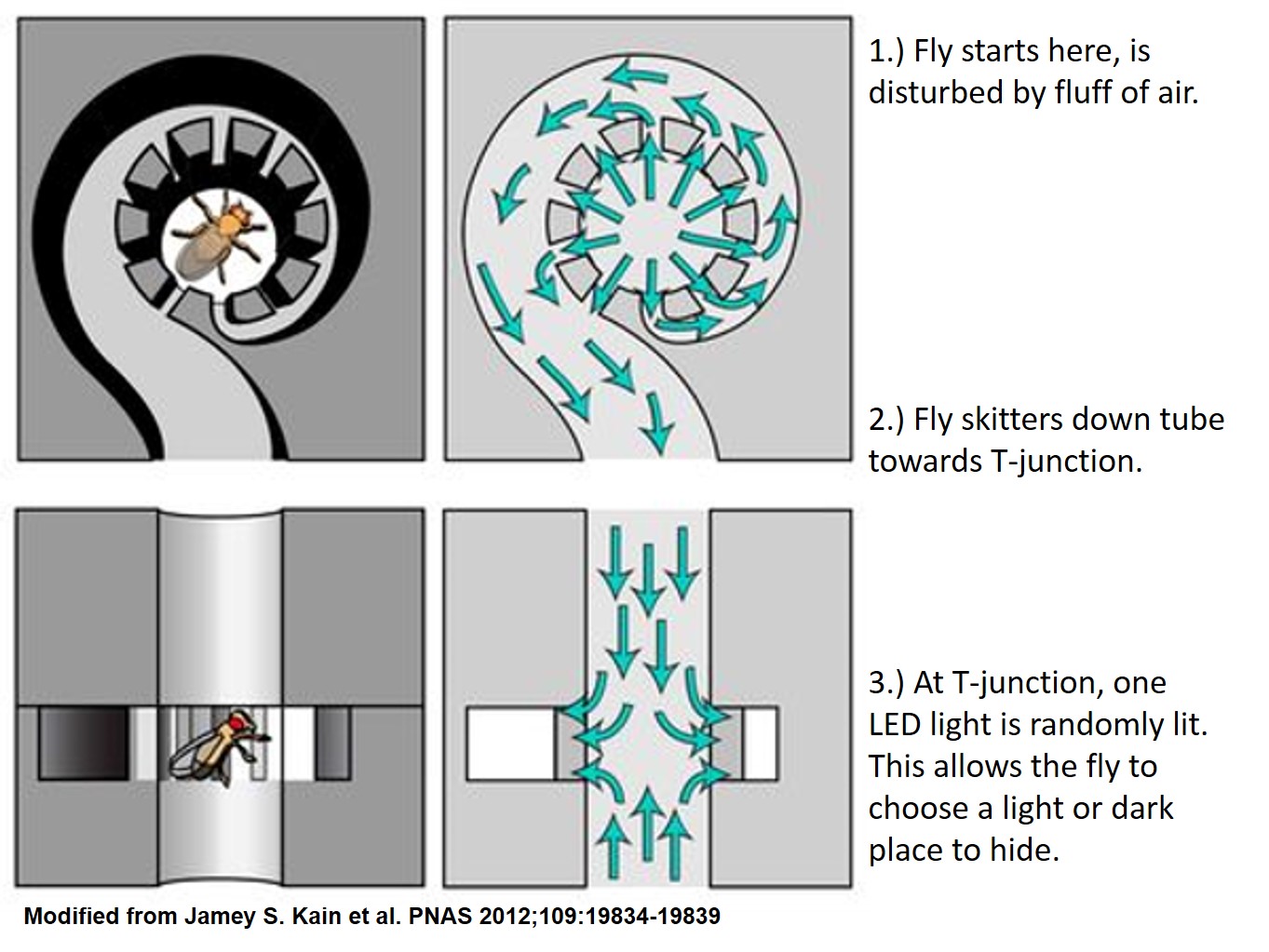 1.) Fly starts here, is disturbed by fluff of air.

2.) Fly skitters down tube towards T-junction.

3.) At T-junction, one LED light is randomly lit. This allows the fly to choose a light or dark place to hide.

Modified from Jamey S. Kain et al. PNAS 2012;109:19834-19839